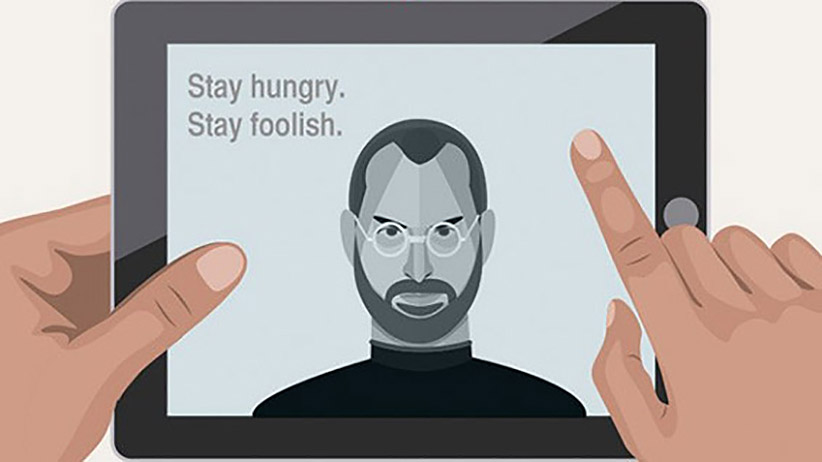 Stay hungry.
Stay foolish.